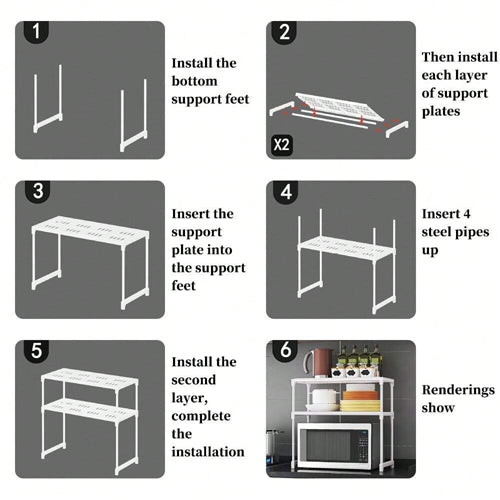 1

Install the bottom support feet

2

X2

Then install each layer of support plates

3

Insert the support plate into the support feet

4

Insert 4 steel pipes up

5

Install the second layer, complete the installation

6

Renderings show