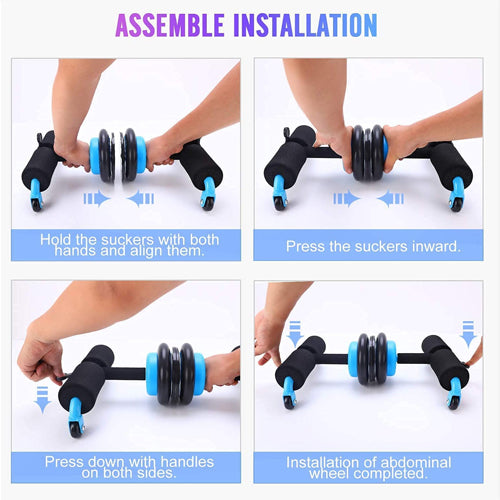 ASSEMBLE INSTALLATION

Hold the suckers with both hands and align them.

Press the suckers inward.

Press down with handles on both sides.

Installation of abdominal wheel completed.