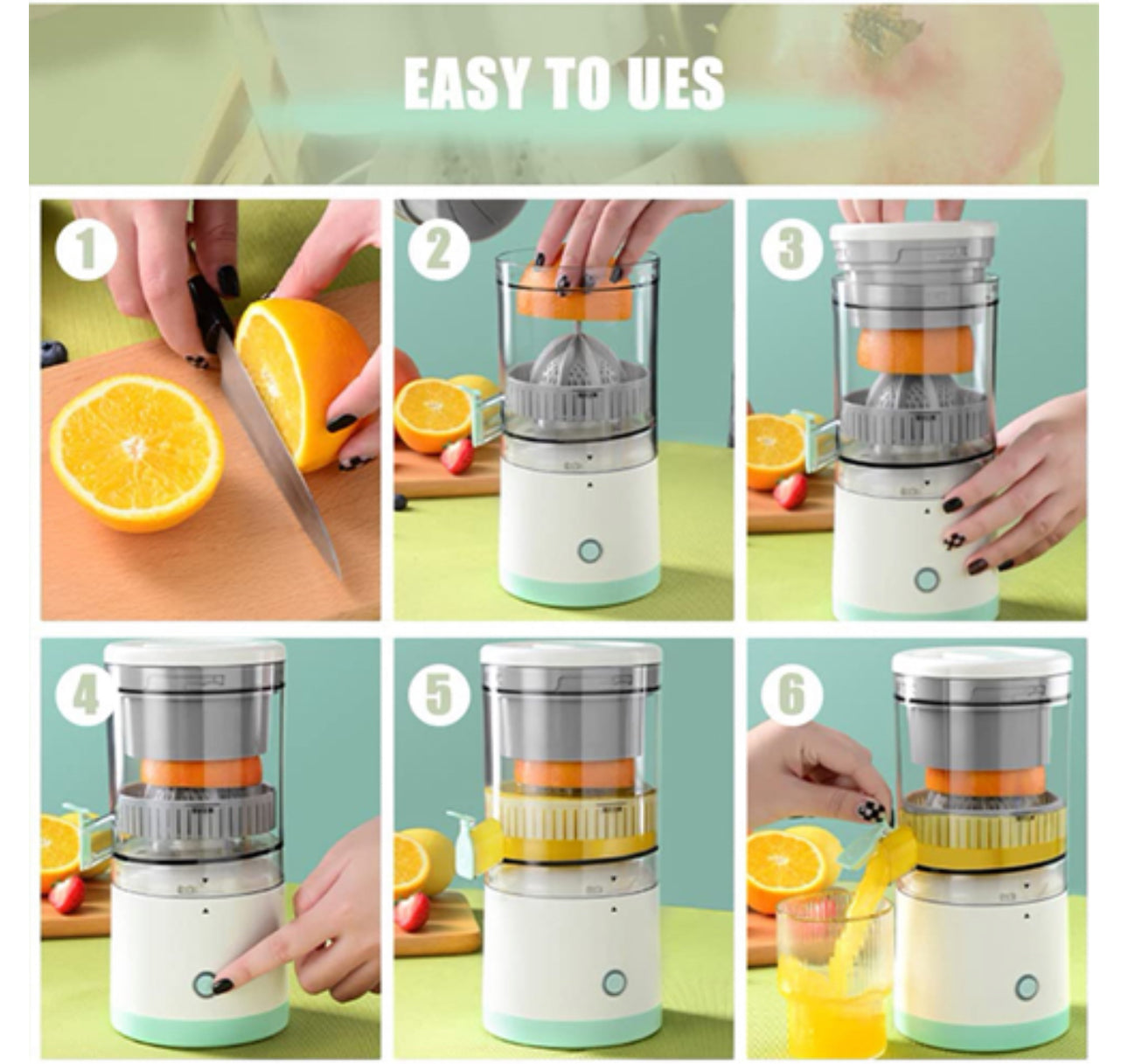 EASY TO UES

1

2

3

4

5

6