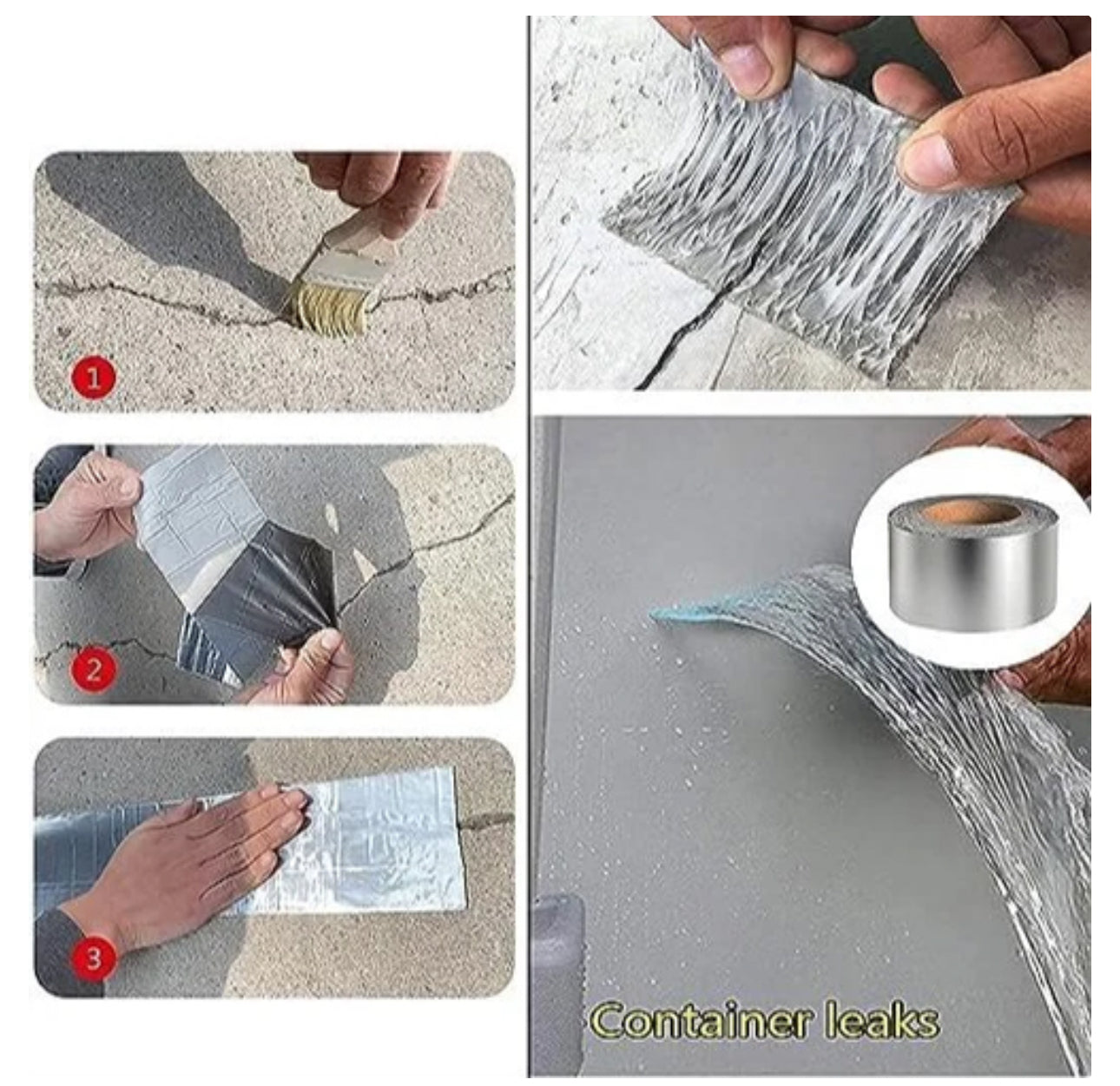 1

2

3

Container leaks