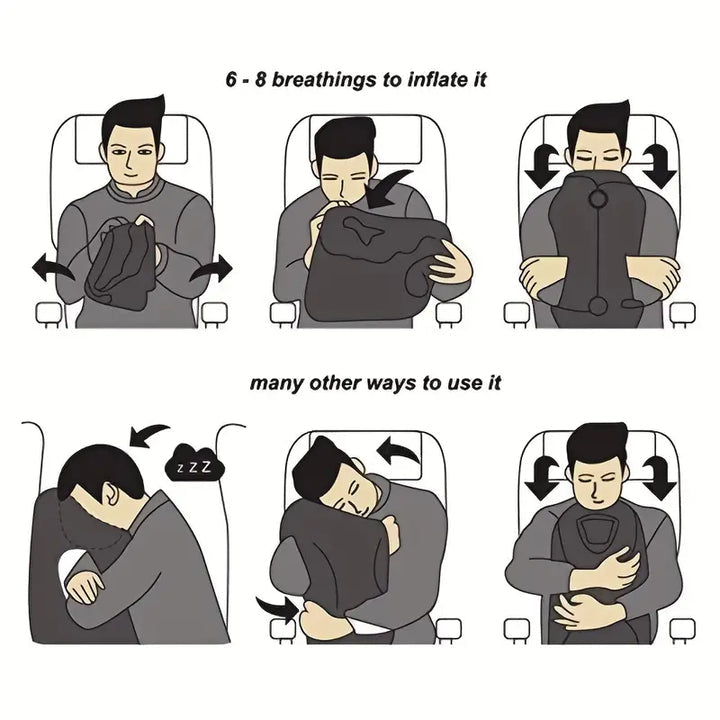 6 - 8 breathings to inflate it

many other ways to use it

z Z Z