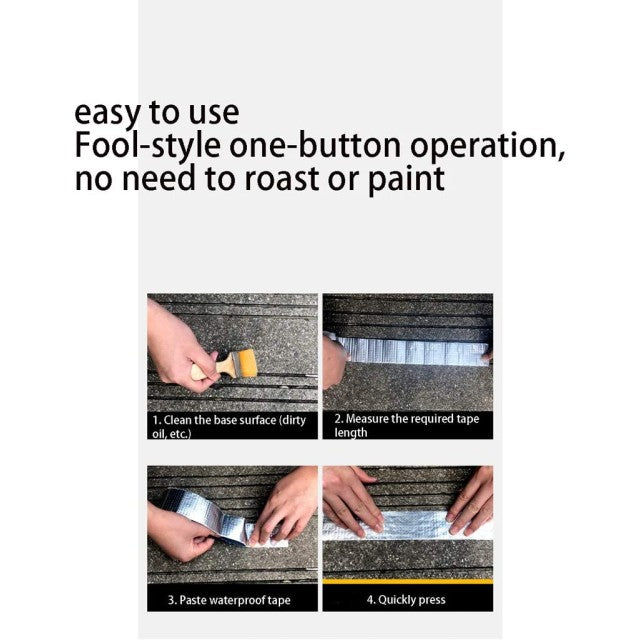 easy to use
Fool-style one-button operation, no need to roast or paint

1. Clean the base surface (dirty oil, etc.)

2. Measure the required tape length

3. Paste waterproof tape

4. Quickly press