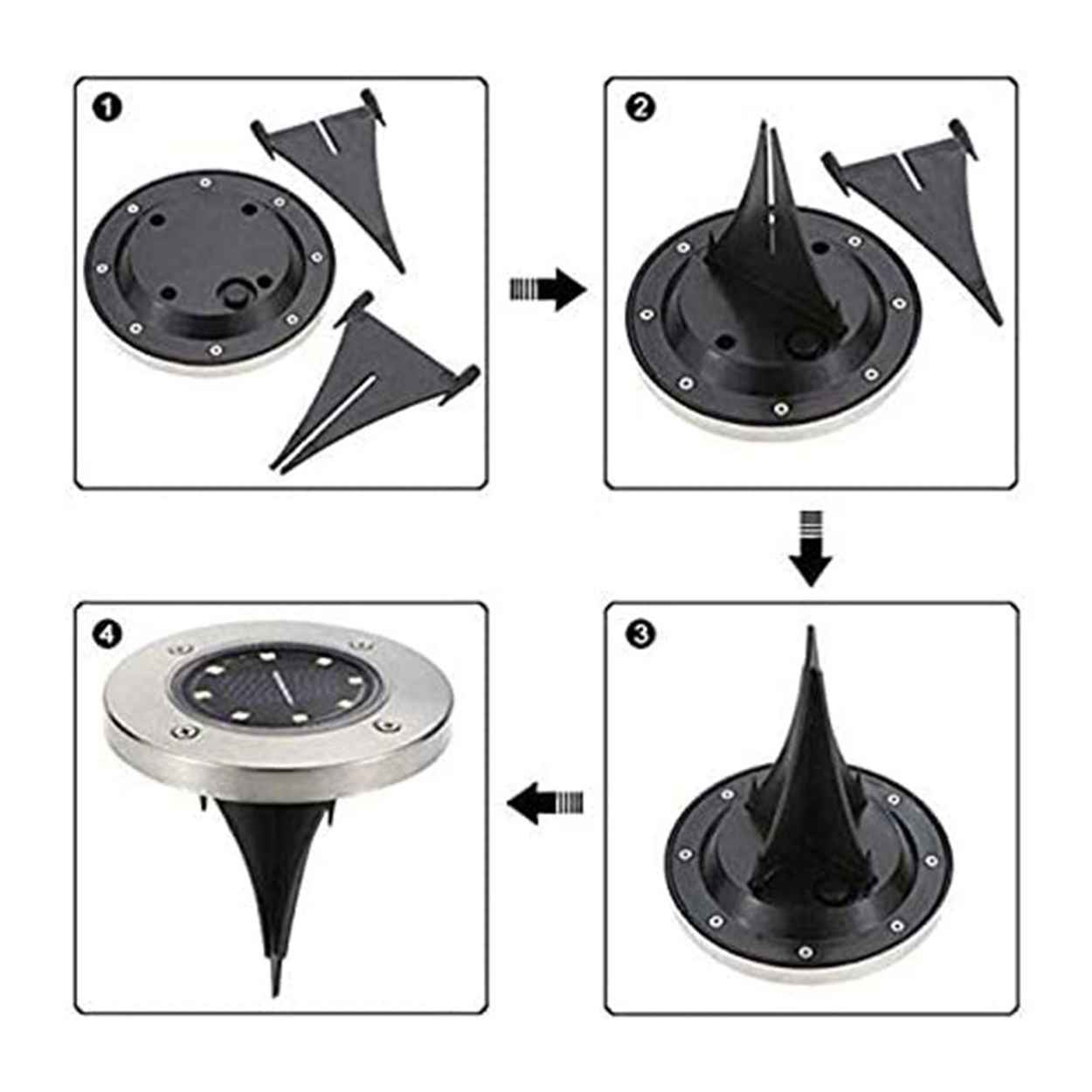 1

2

3

4