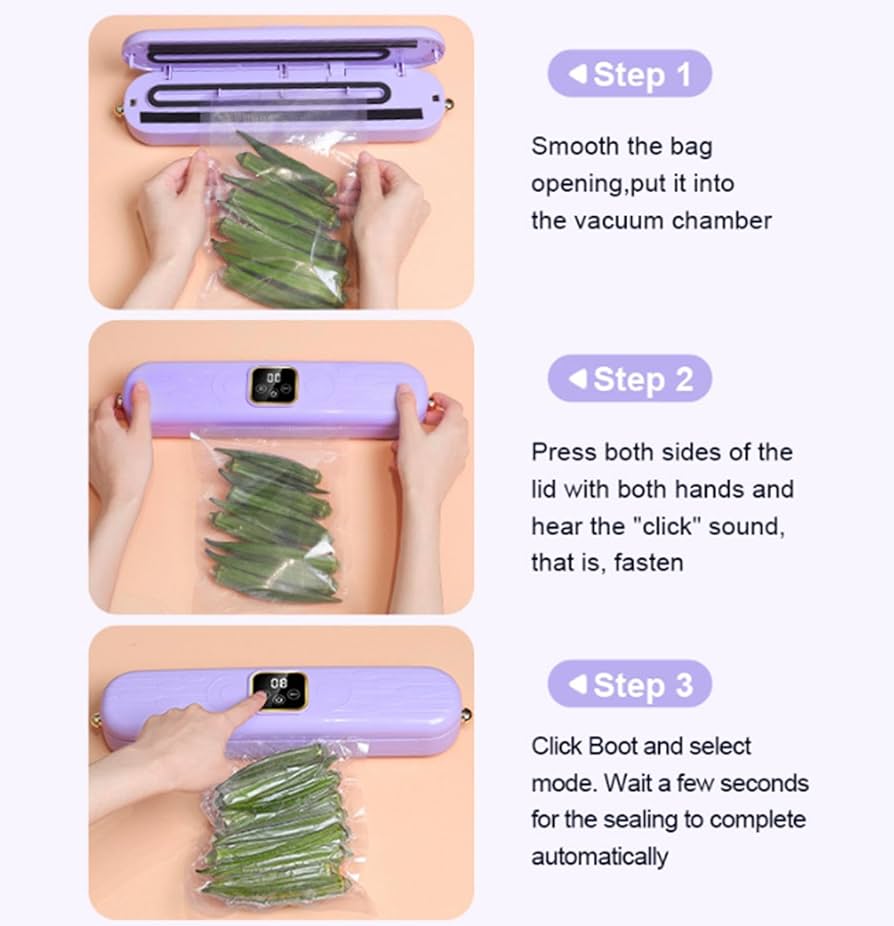 Step 1

Smooth the bag opening,put it into the vacuum chamber

00

Step 2

Press both sides of the lid with both hands and hear the "click" sound, that is, fasten

08

Step 3

Click Boot and select mode. Wait a few seconds for the sealing to complete automatically