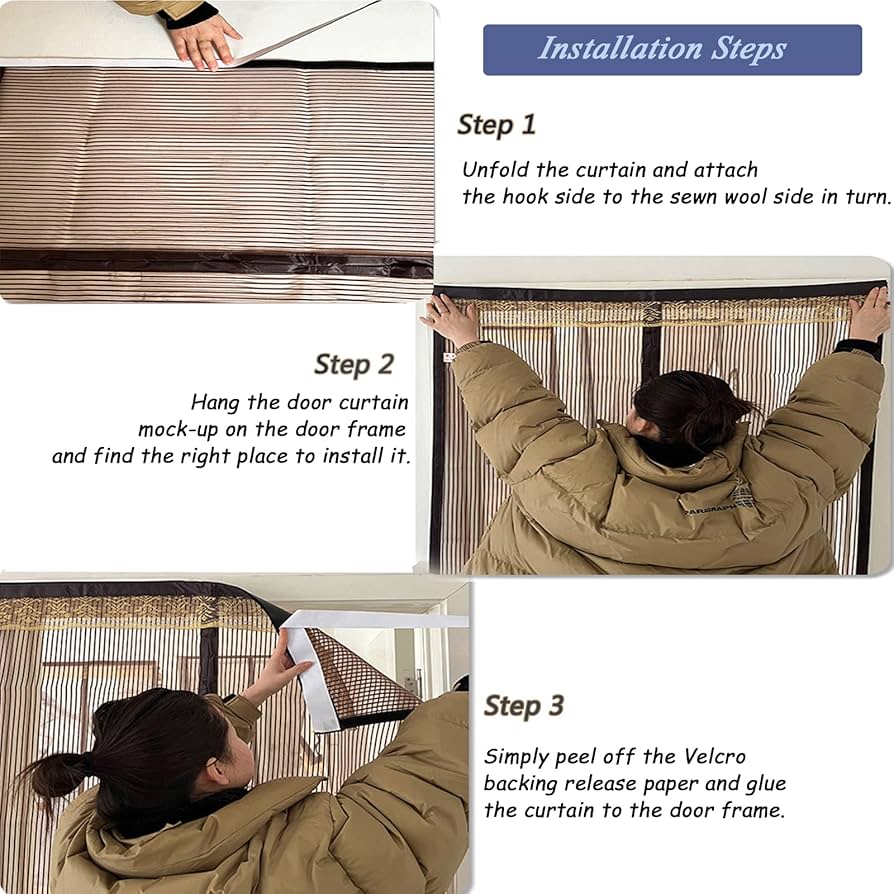 Installation Steps

Step 1

Unfold the curtain and attach the hook side to the sewn wool side in turn.

Step 2

Hang the door curtain mock-up on the door frame and find the right place to install it.

PARAGRAPH

Step 3

Simply peel off the Velcro backing release paper and glue the curtain to the door frame.