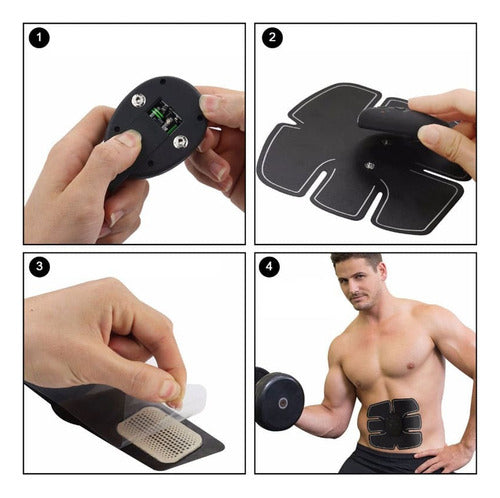 1

2

3

4