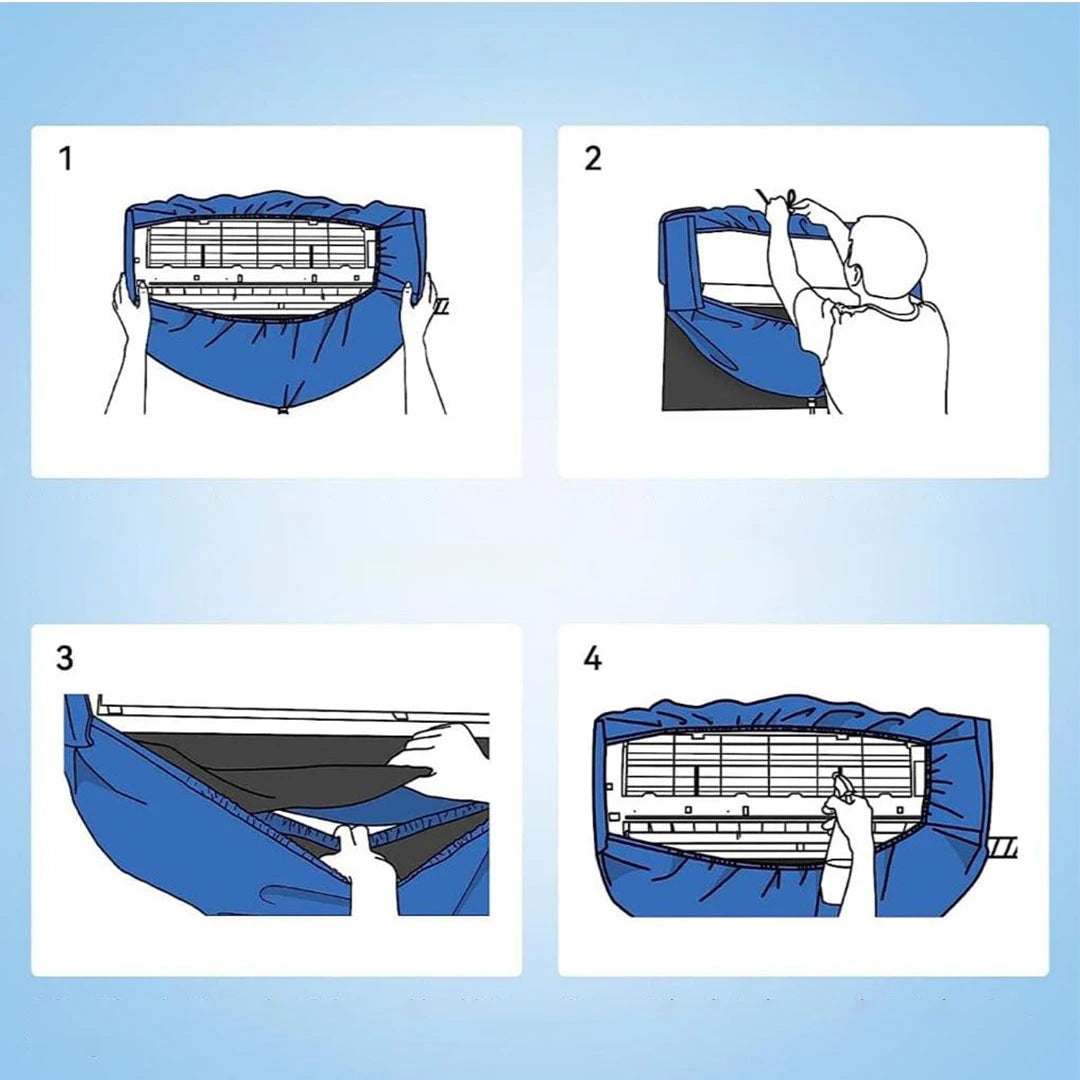 1

2

3

4