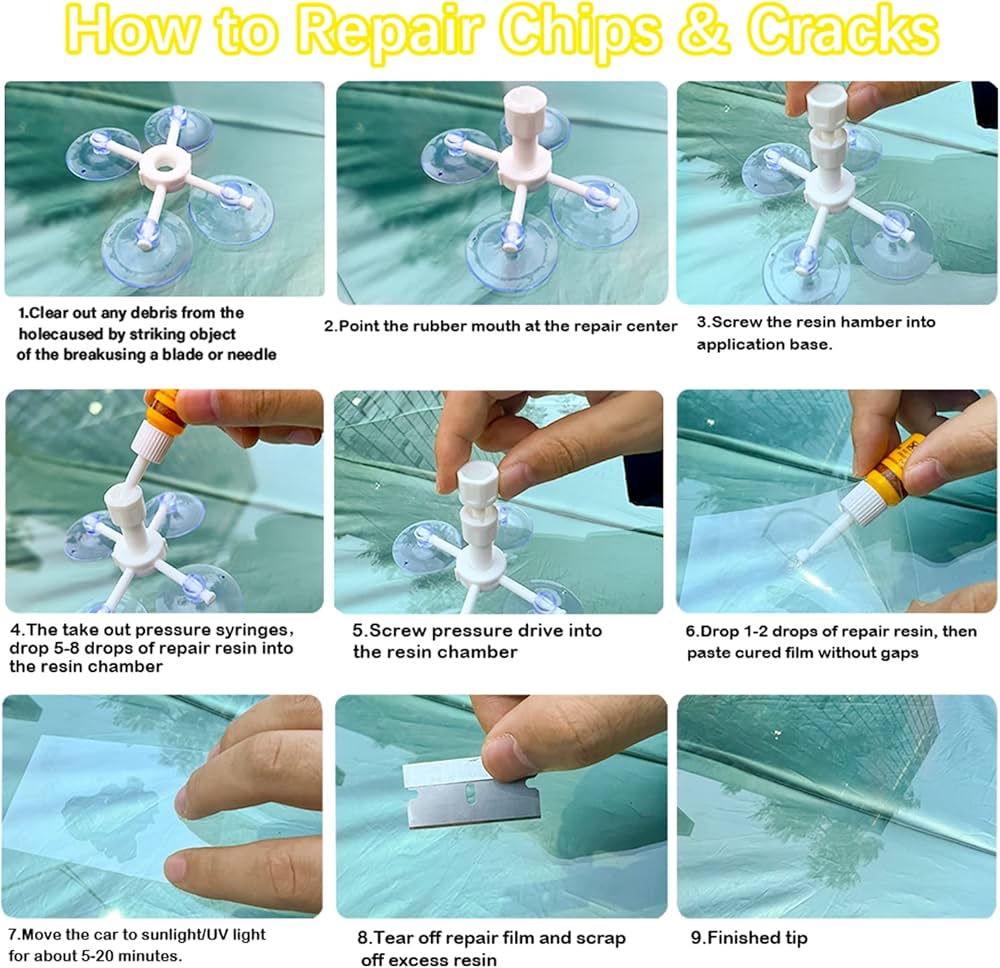 How to Repair Chips & Cracks

1.Clear out any debris from the holecaused by striking object of the breakusing a blade or needle

2.Point the rubber mouth at the repair center

3.Screw the resin hamber into application base.

4.The take out pressure syringes, drop 5-8 drops of repair resin into the resin chamber

5.Screw pressure drive into the resin chamber

6.Drop 1-2 drops of repair resin, then paste cured film without gaps

7.Move the car to sunlight/UV light for about 5-20 minutes.

8.Tear off repair film and scrap off excess resin

9.Finished tip