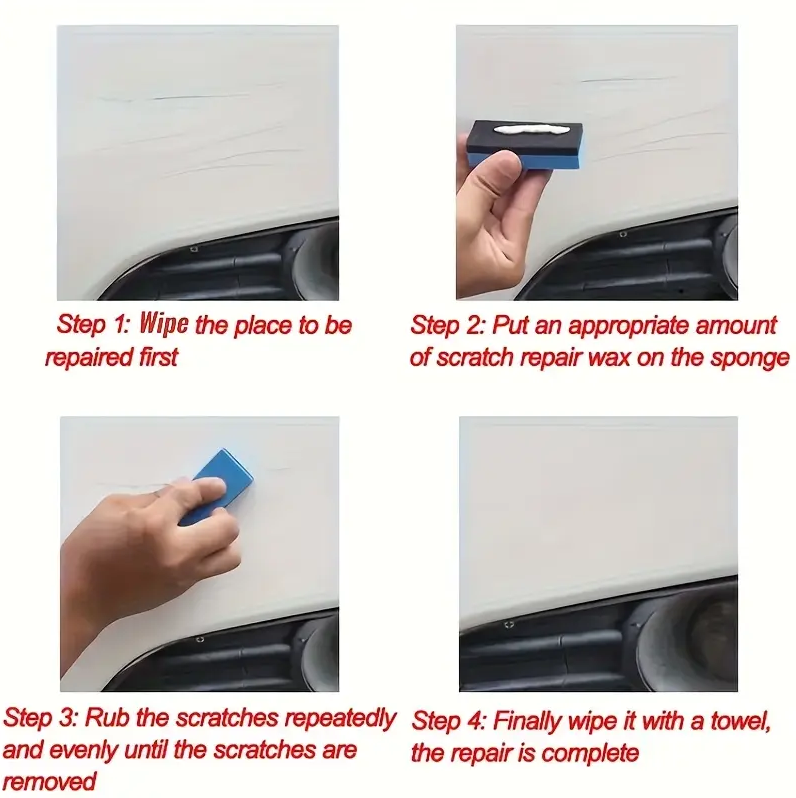 Step 1: Wipe the place to be repaired first

Step 2: Put an appropriate amount of scratch repair wax on the sponge

Step 3: Rub the scratches repeatedly and evenly until the scratches are removed

Step 4: Finally wipe it with a towel, the repair is complete